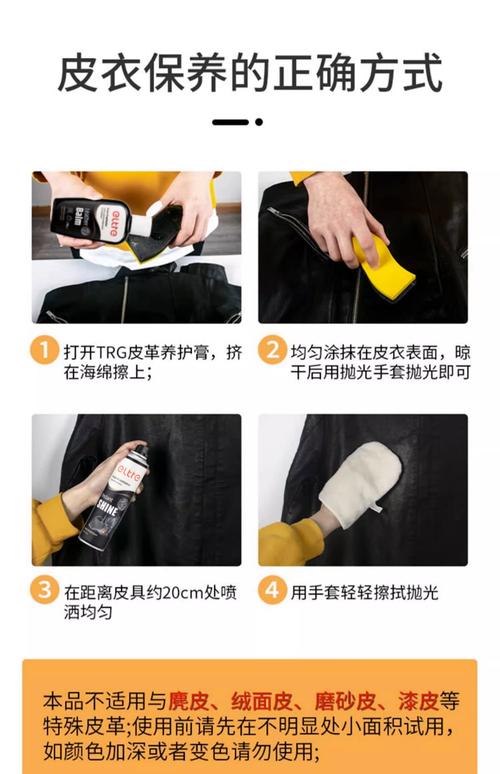 皮衣保养的正确方式

eltre
Balm

1 打开TRG皮革养护膏，挤在海绵擦上；

2 均匀涂抹在皮衣表面，晾干后用抛光手套抛光即可

eltre
SHINE

3 在距离皮具约20cm处喷洒均匀

4 用手套轻轻擦拭抛光

本品不适用与麂皮、绒面皮、磨砂皮、漆皮等特殊皮革;使用前请先在不明显处小面积试用，如颜色加深或者变色请勿使用;